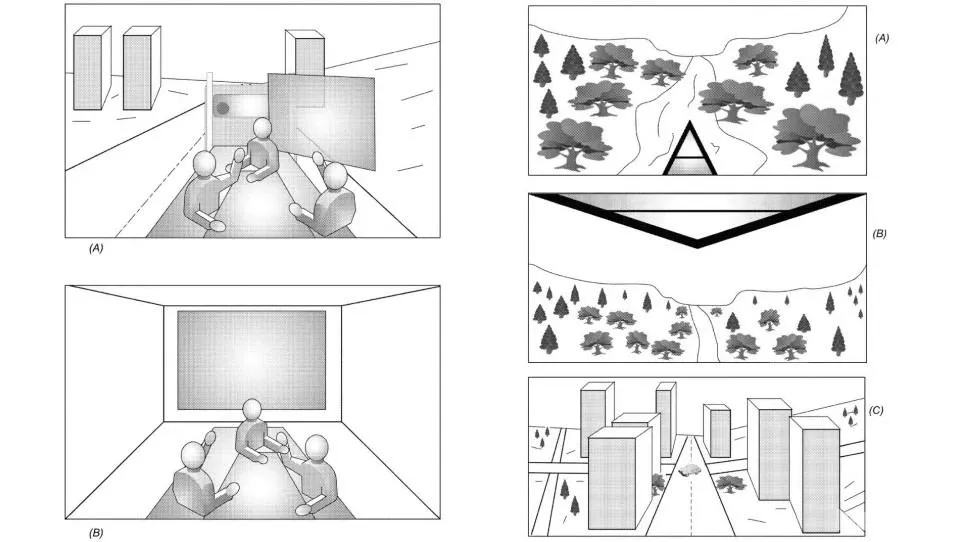 (A)

(B)

(A)

(B)

(C)